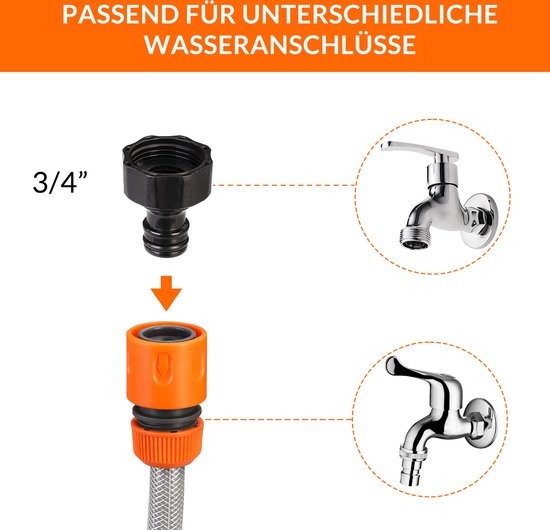 PASSEND FÜR UNTERSCHIEDLICHE WASSERANSCHLÜSSE

3/4”