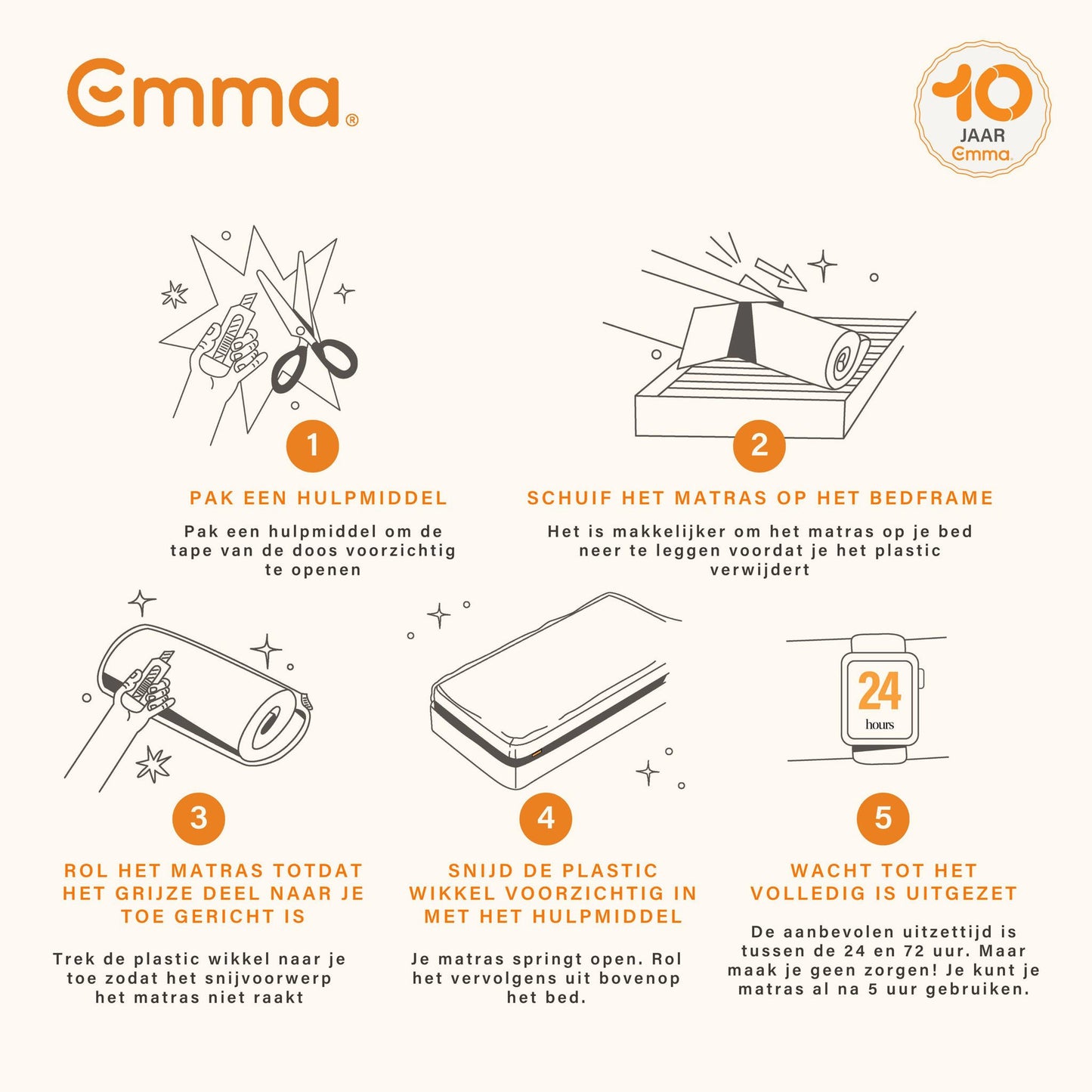 Emma®

10 JAAR Emma

1

PAK EEN HULPMIDDEL

Pak een hulpmiddel om de tape van de doos voorzichtig te openen

2

SCHUIF HET MATRAS OP HET BEDFRAME

Het is makkelijker om het matras op je bed neer te leggen voordat je het plastic verwijdert

3

ROL HET MATRAS TOTDAT HET GRIJZE DEEL NAAR JE TOE GERICHT IS

Trek de plastic wikkel naar je toe zodat het snijvoorwerp het matras niet raakt

4

SNIJD DE PLASTIC WIKKEL VOORZICHTIG IN MET HET HULPMIDDEL

Je matras springt open. Rol het vervolgens uit bovenop het bed.

24 hours

5

WACHT TOT HET VOLLEDIG IS UITGEZET

De aanbevolen uitzettijd is tussen de 24 en 72 uur. Maar maak je geen zorgen! Je kunt je matras al na 5 uur gebruiken.